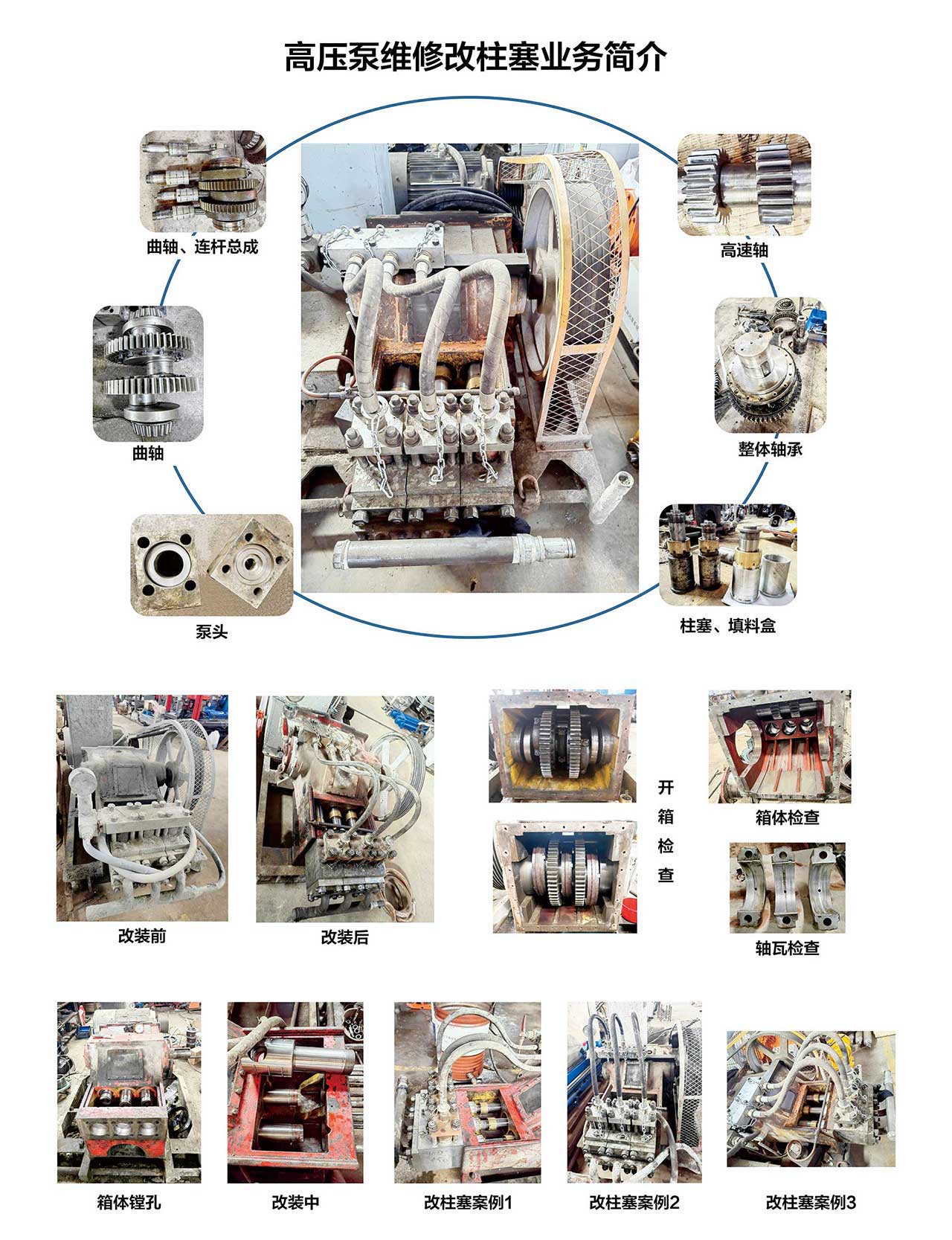 高压泵维修改柱塞业务简介

曲轴、连杆总成

高速轴

曲轴

整体轴承

泵头

柱塞、填料盒

改装前

改装后

开箱检查

箱体检查

轴瓦检查

箱体镗孔

改装中

改柱塞案例1

改柱塞案例2

改柱塞案例3